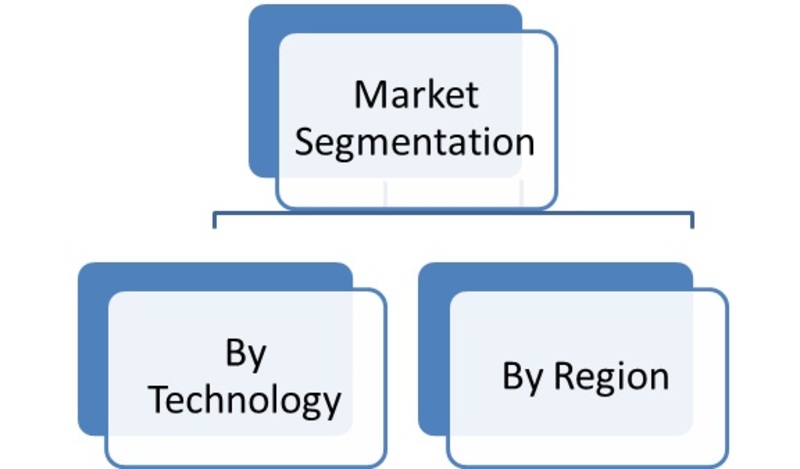 Market Segmentation

By Technology

By Region