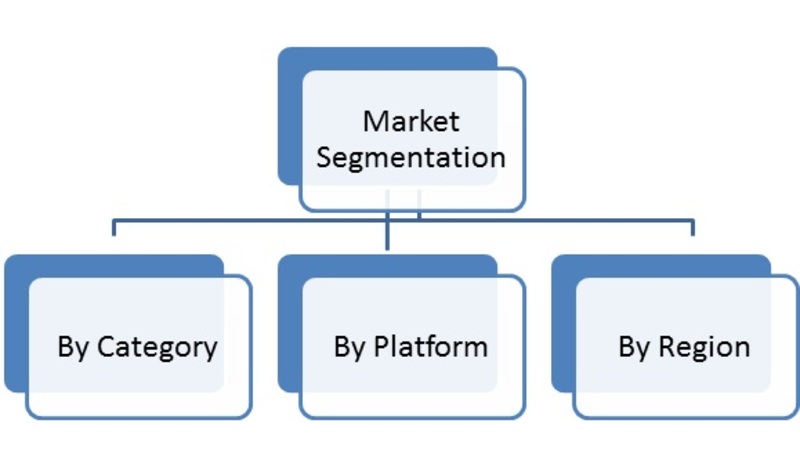 Market Segmentation

By Category

By Platform

By Region