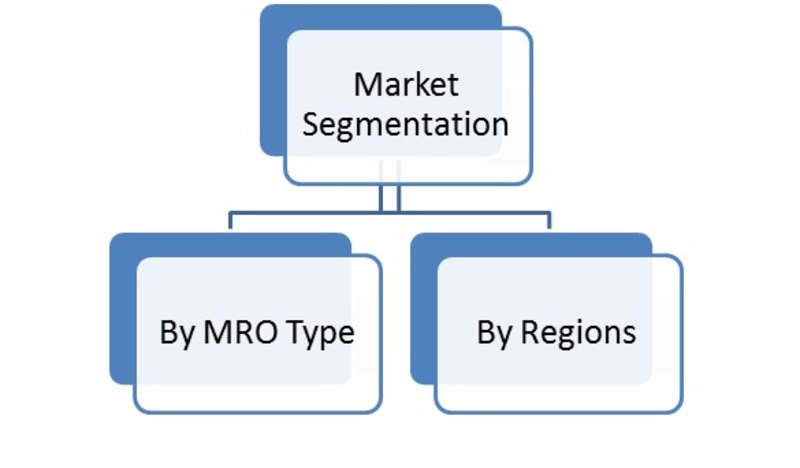 Market Segmentation

By MRO Type

By Regions