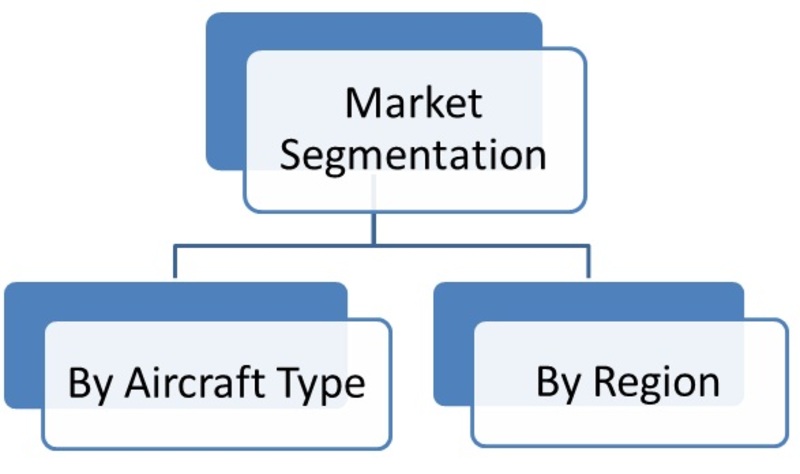 Market Segmentation

By Aircraft Type

By Region