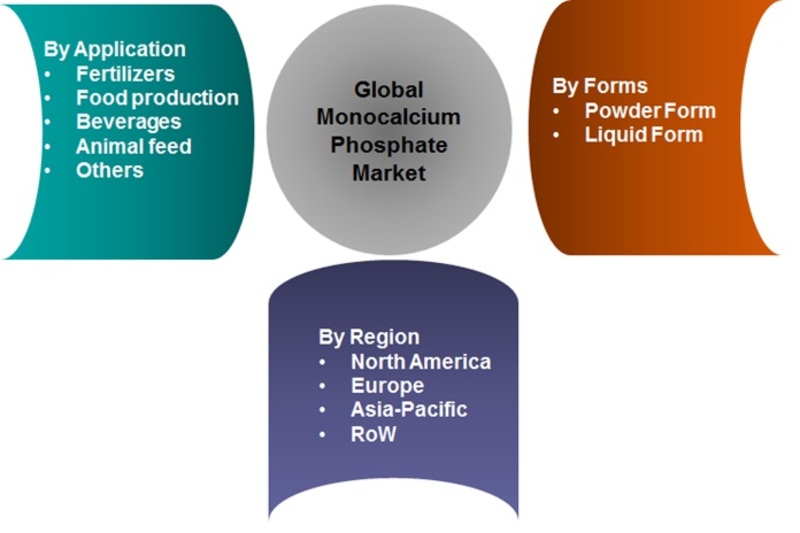 By Application
• Fertilizers
• Food production
• Beverages
• Animal feed
• Others

Global Monocalcium Phosphate Market

By Forms
• Powder Form
• Liquid Form

By Region
• North America
• Europe
• Asia-Pacific
• RoW