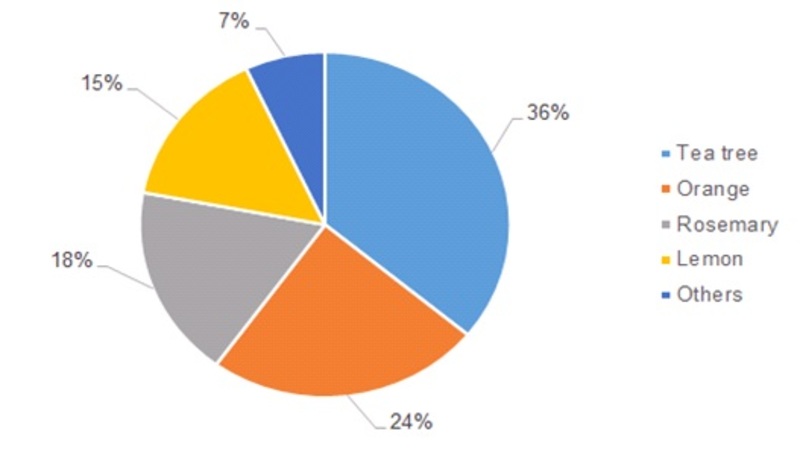 7%
15%
36%
18%
24%

Tea tree
Orange
Rosemary
Lemon
Others