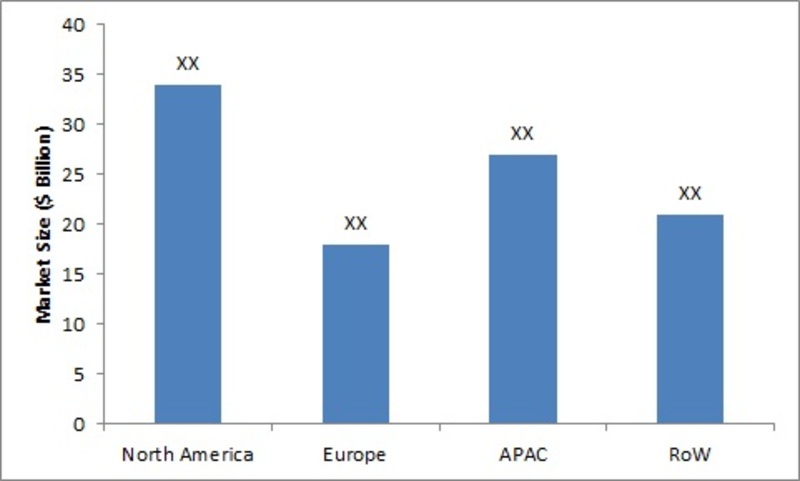 Market Size ($ Billion)

40
35
30
25
20
15
10
5
0

XX
XX
XX
XX

North America
Europe
APAC
RoW