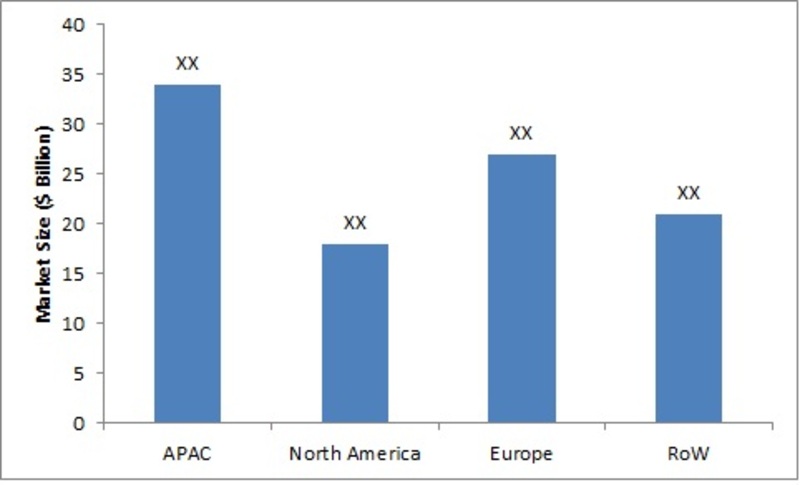 Market Size ($ Billion)

40
35
30
25
20
15
10
5
0

XX
XX
XX
XX

APAC
North America
Europe
RoW