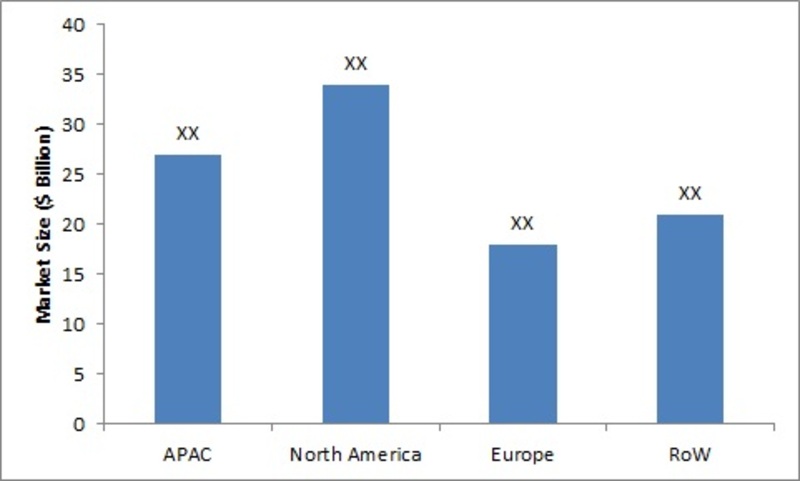 Market Size ($ Billion)

40
35
30
25
20
15
10
5
0

XX
XX
XX
XX

APAC
North America
Europe
RoW