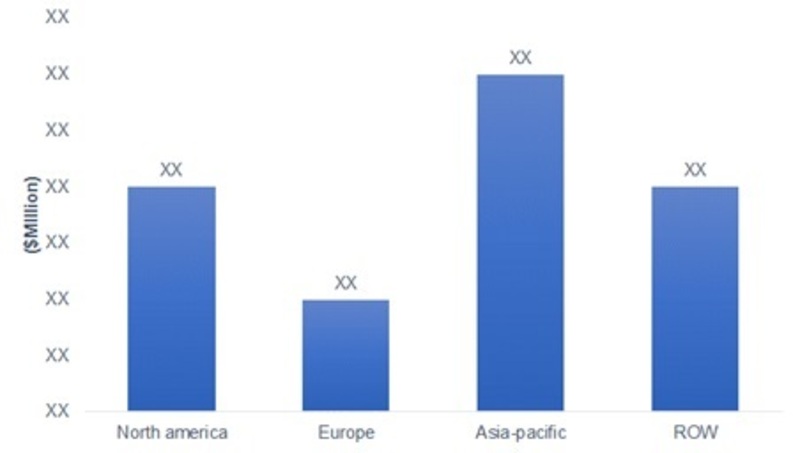 XX
XX
XX
XX
XX
XX
XX
XX

($Million)

XX
XX
XX
XX

North america
Europe
Asia-pacific
ROW