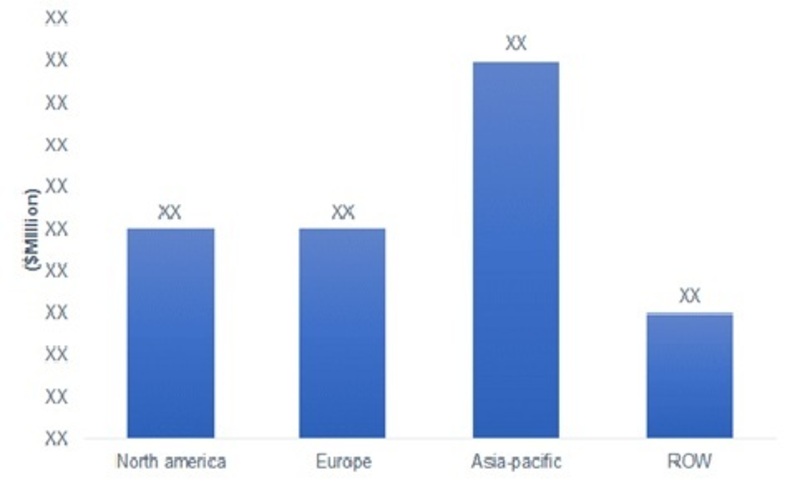 XX
XX
XX
XX
XX
XX
XX
XX
XX
XX
XX

($Million)

XX
XX
XX
XX

North america
Europe
Asia-pacific
ROW