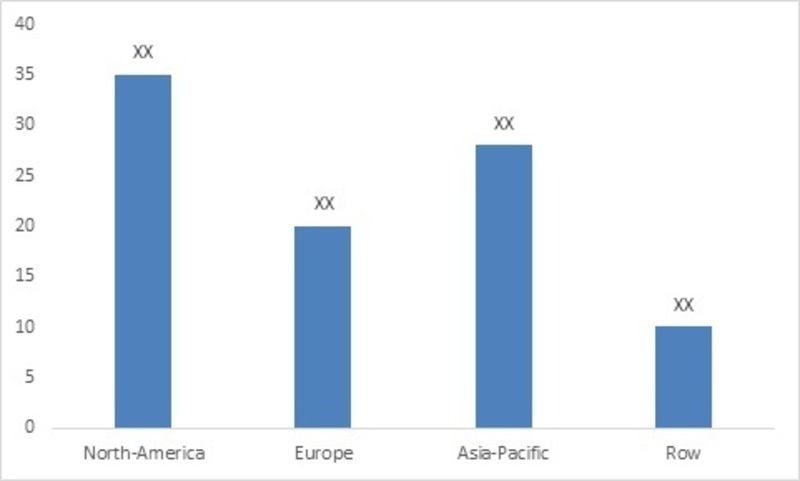 40
35
30
25
20
15
10
5
0

XX
XX
XX
XX

North-America
Europe
Asia-Pacific
Row