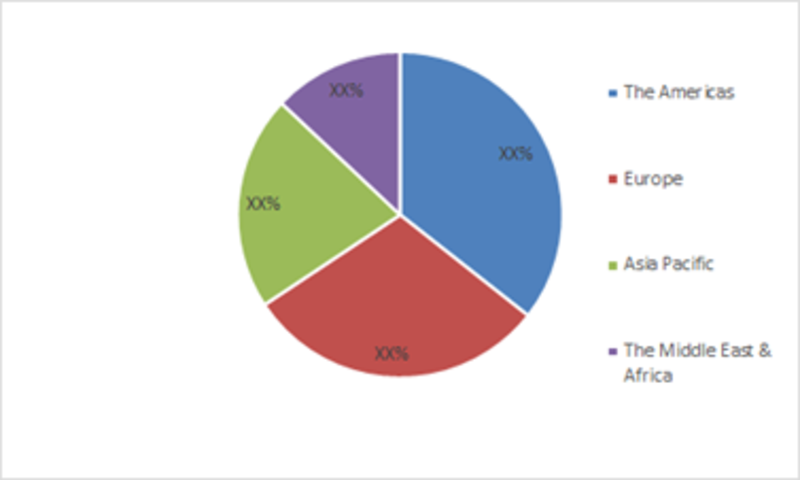 XX%

XX%

XX%

XX%

The Americas

Europe

Asia Pacific

The Middle East & Africa