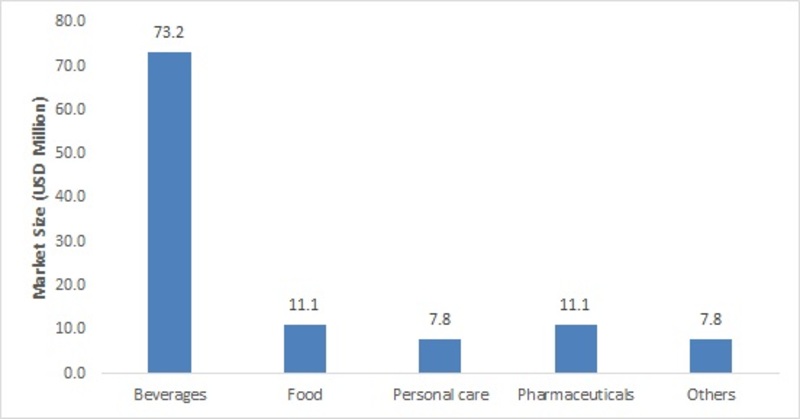 Market Size (USD Million)

80.0
70.0
60.0
50.0
40.0
30.0
20.0
10.0
0.0

73.2
11.1
7.8
11.1
7.8

Beverages
Food
Personal care
Pharmaceuticals
Others