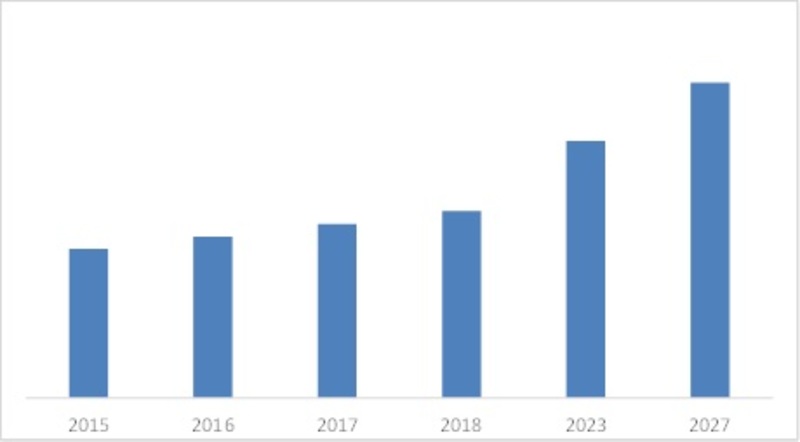 2015 2016 2017 2018 2023 2027