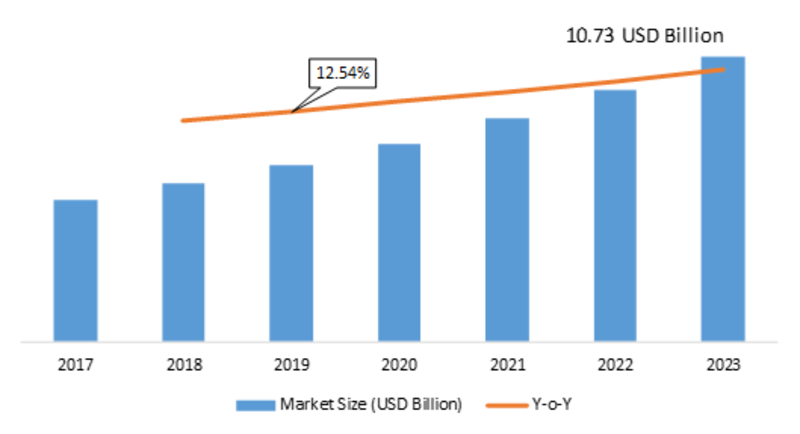 10.73 USD Billion

12.54%

2017 2018 2019 2020 2021 2022 2023

Market Size (USD Billion) Y-o-Y