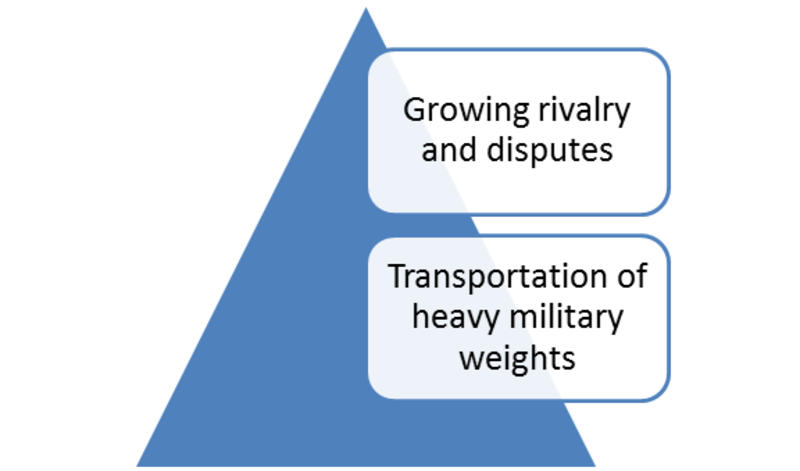 Growing rivalry and disputes

Transportation of heavy military weights