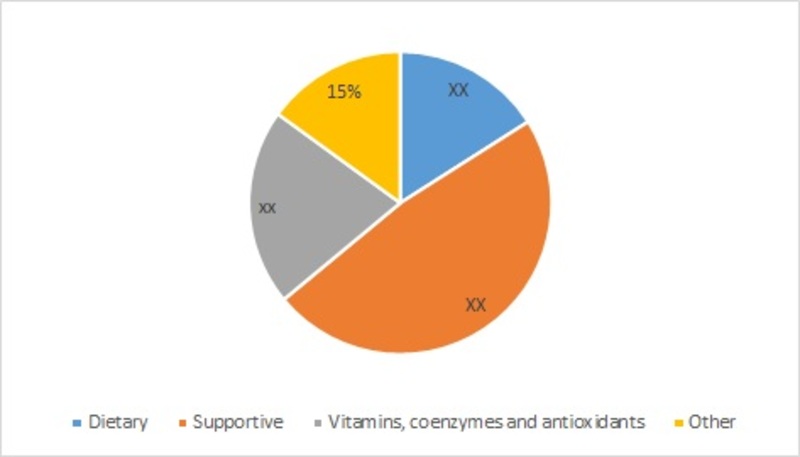 15%
XX
xx
XX

Dietary
Supportive
Vitamins, coenzymes and antioxidants
Other