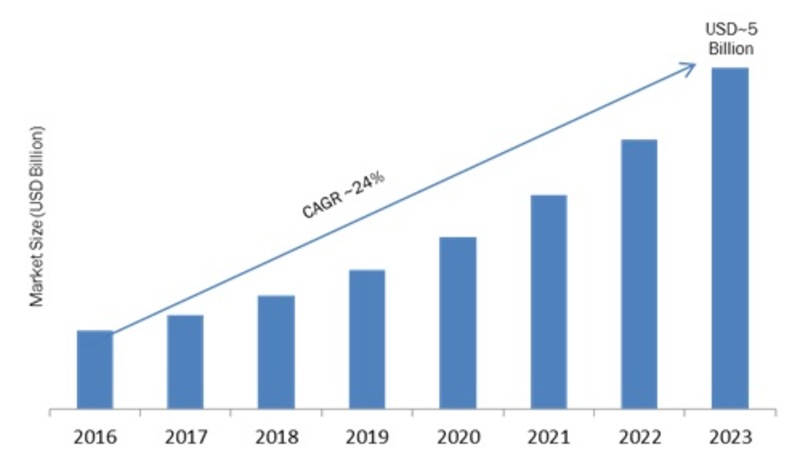 USD~5 Billion

Market Size (USD Billion)

CAGR ~24%

2016
2017
2018
2019
2020
2021
2022
2023