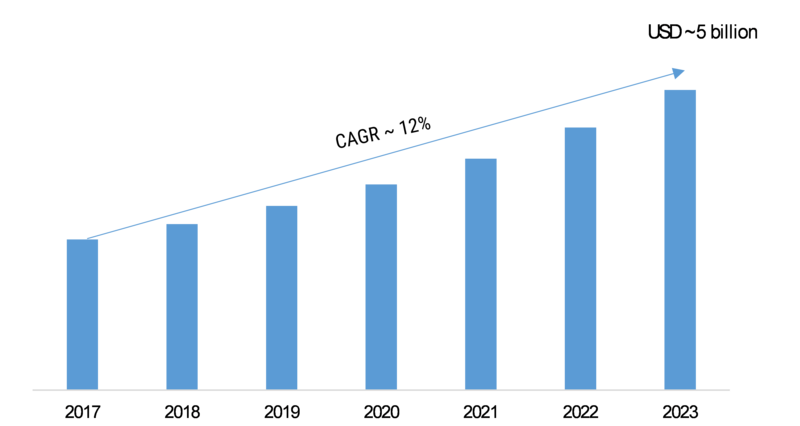 USD ~5 billion

CAGR ~ 12%

2017
2018
2019
2020
2021
2022
2023