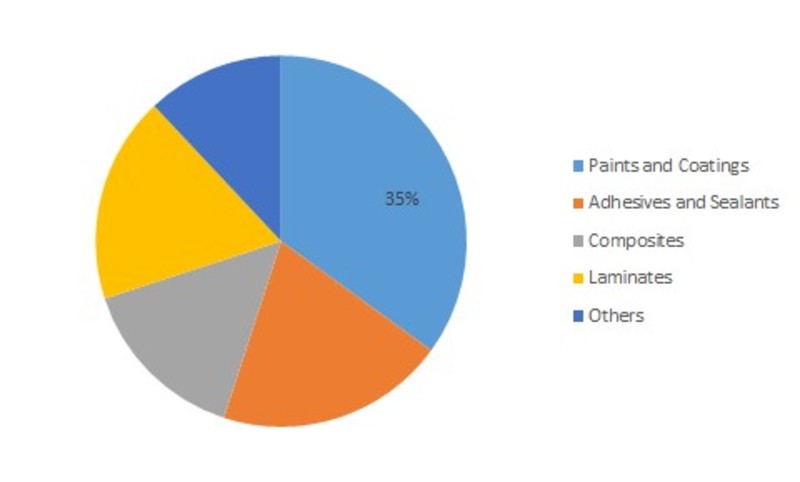 35%

Paints and Coatings
Adhesives and Sealants
Composites
Laminates
Others