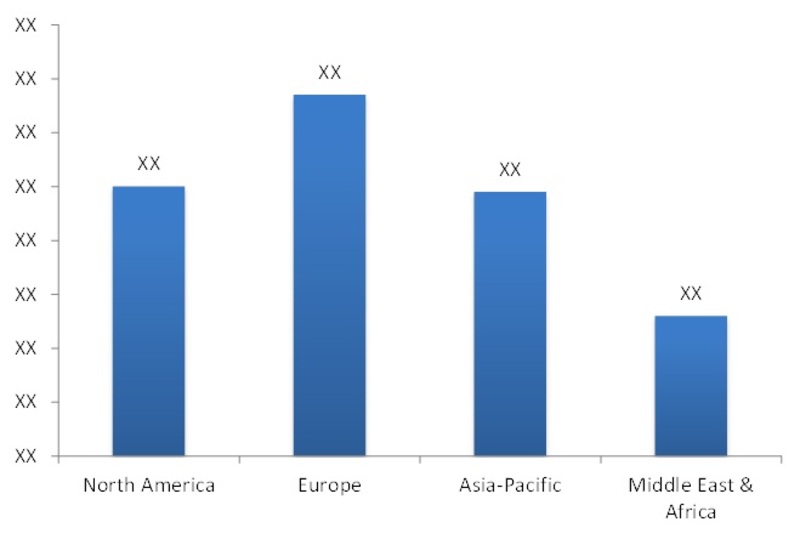 XX
XX
XX
XX
XX
XX
XX
XX
XX

XX
XX
XX
XX

North America
Europe
Asia-Pacific
Middle East & Africa