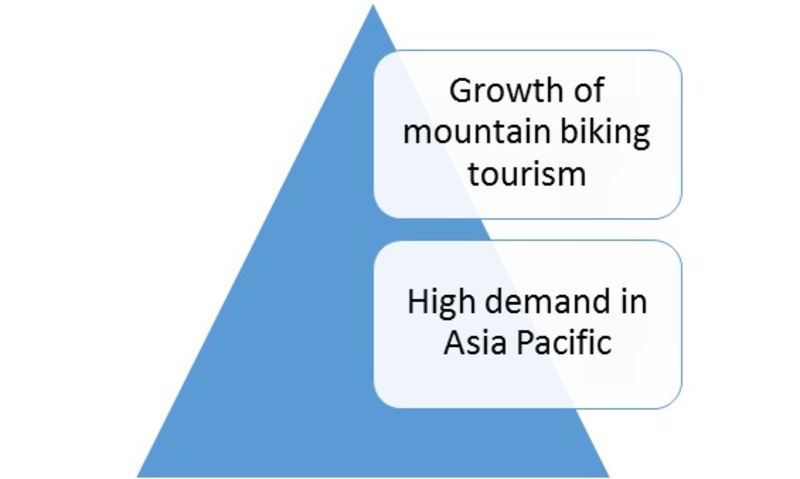 Growth of mountain biking tourism

High demand in Asia Pacific