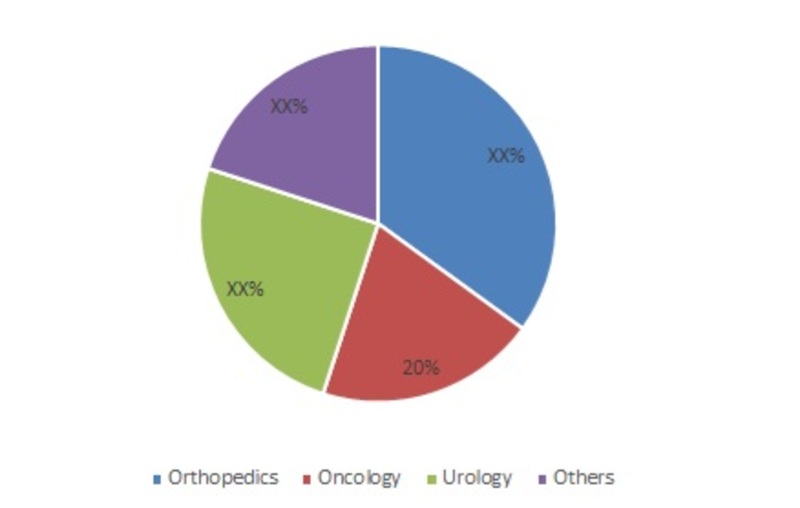 XX%

XX%

XX%

20%

Orthopedics Oncology Urology Others