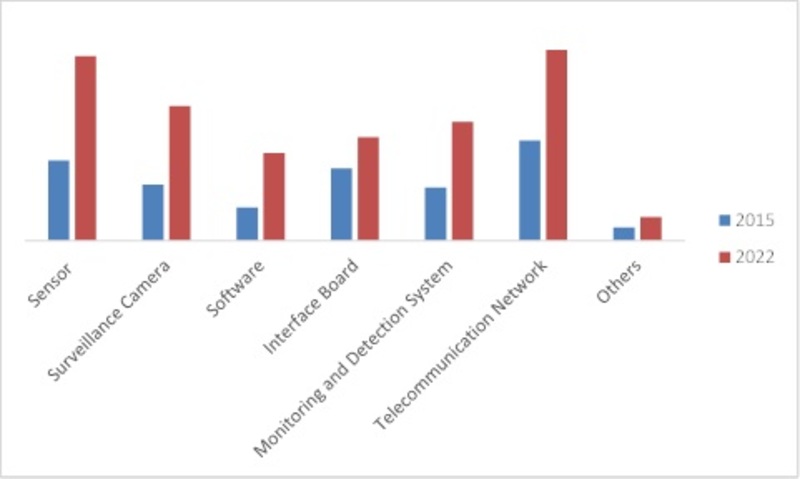 Sensor
Surveillance Camera
Software
Interface Board
Monitoring and Detection System
Telecommunication Network
Others

2015
2022