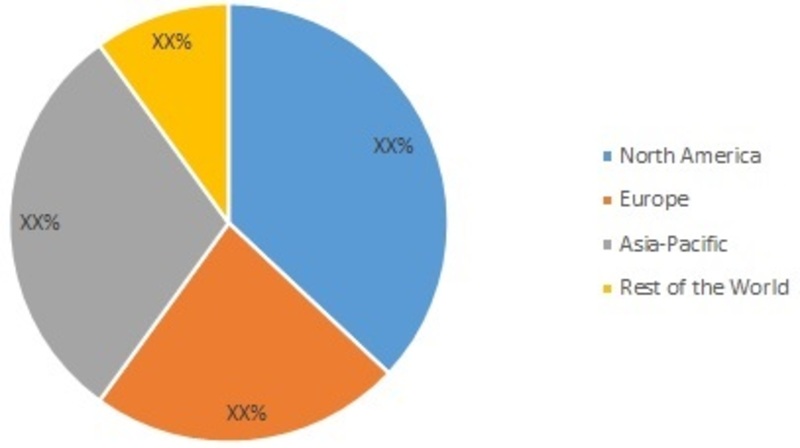 XX%

XX%

XX%

XX%

North America
Europe
Asia-Pacific
Rest of the World