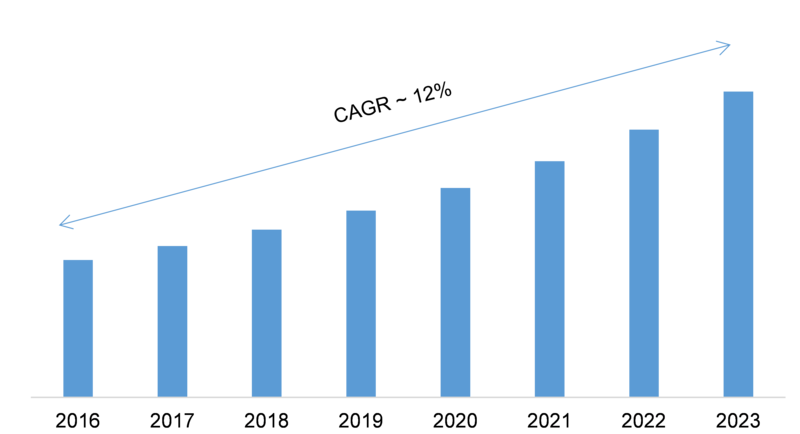 CAGR ~ 12%

2016 2017 2018 2019 2020 2021 2022 2023