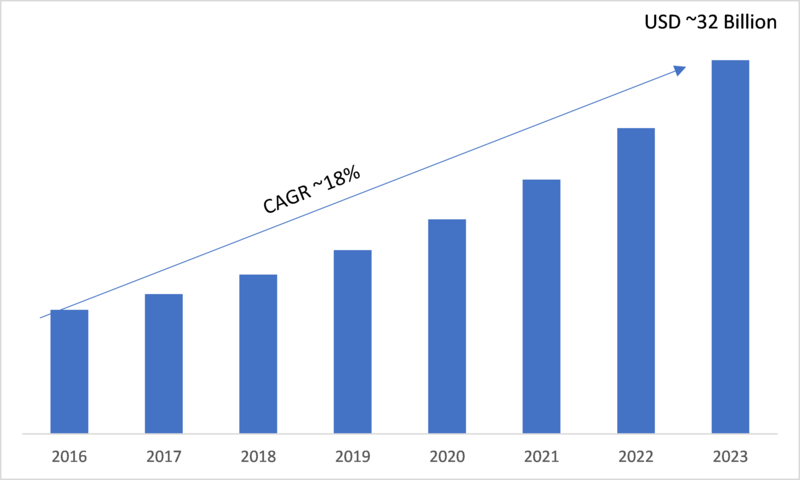 USD ~32 Billion

CAGR ~18%

2016
2017
2018
2019
2020
2021
2022
2023