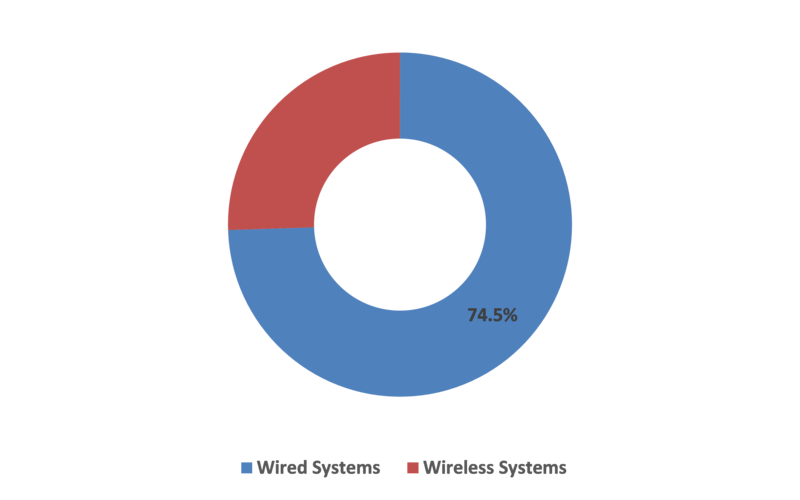 74.5%

Wired Systems   Wireless Systems