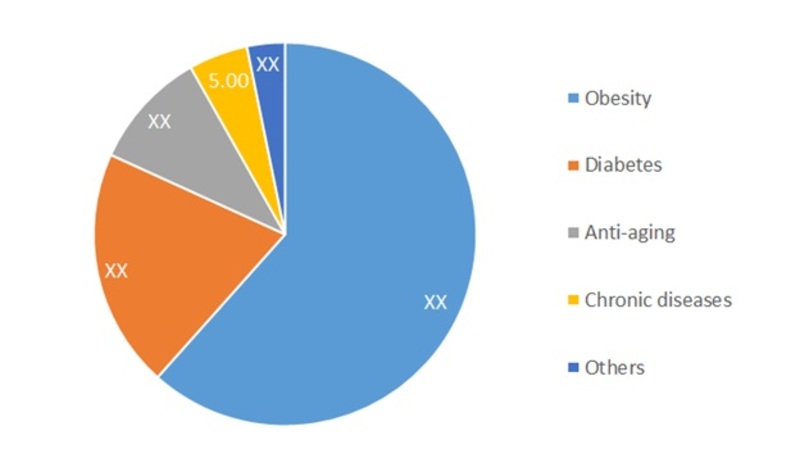 XX
5.00
XX
XX
XX

Obesity
Diabetes
Anti-aging
Chronic diseases
Others