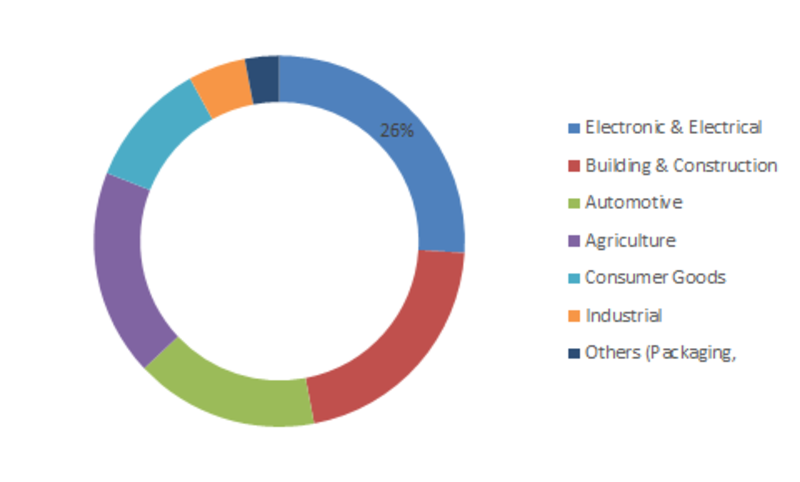 26%

Electronic & Electrical
Building & Construction
Automotive
Agriculture
Consumer Goods
Industrial
Others (Packaging,