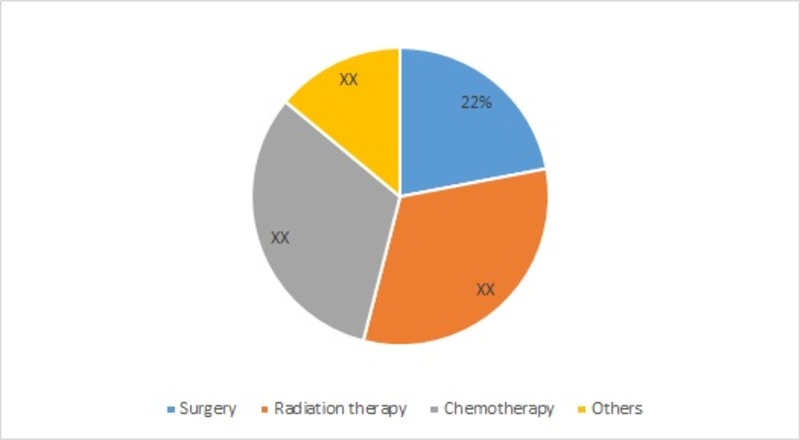 XX
22%
XX
XX

Surgery Radiation therapy Chemotherapy Others