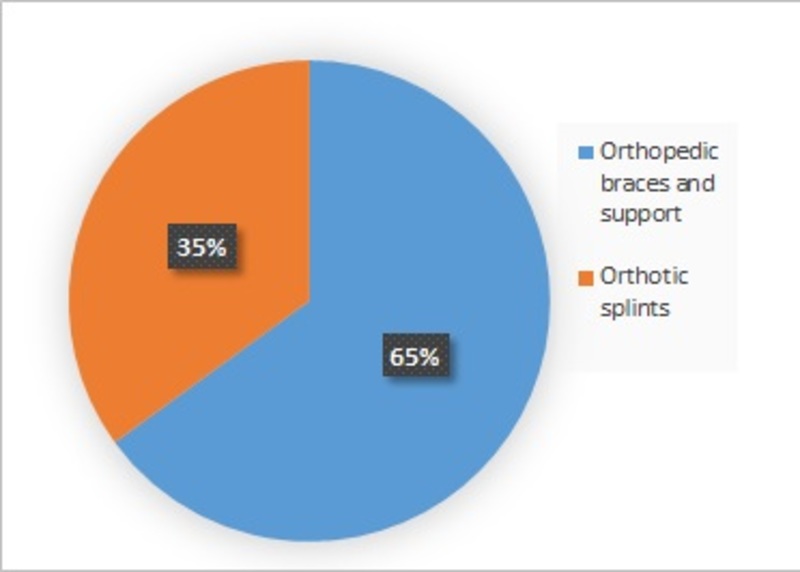 35%

65%

Orthopedic braces and support

Orthotic splints