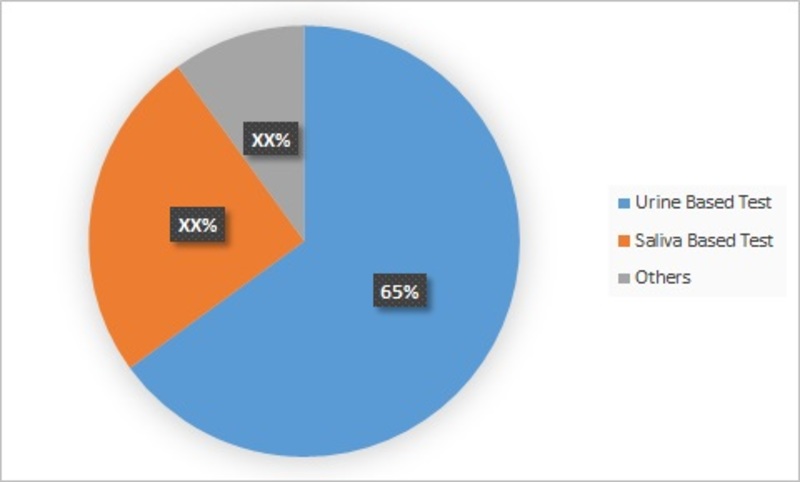 XX%
XX%
65%

Urine Based Test
Saliva Based Test
Others