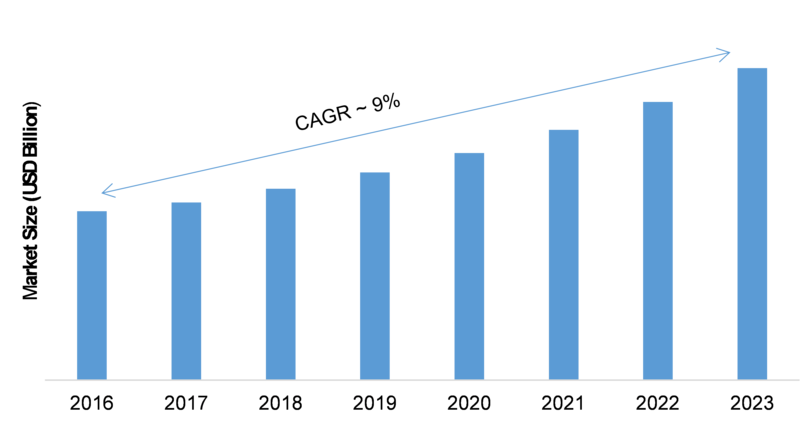 Market Size (USD Billion)

CAGR ~ 9%

2016
2017
2018
2019
2020
2021
2022
2023