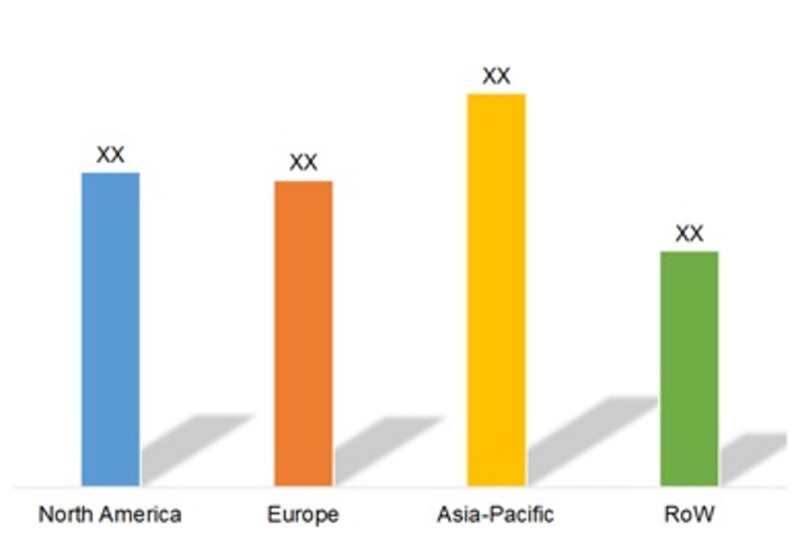 XX
XX
XX
XX
North America
Europe
Asia-Pacific
RoW