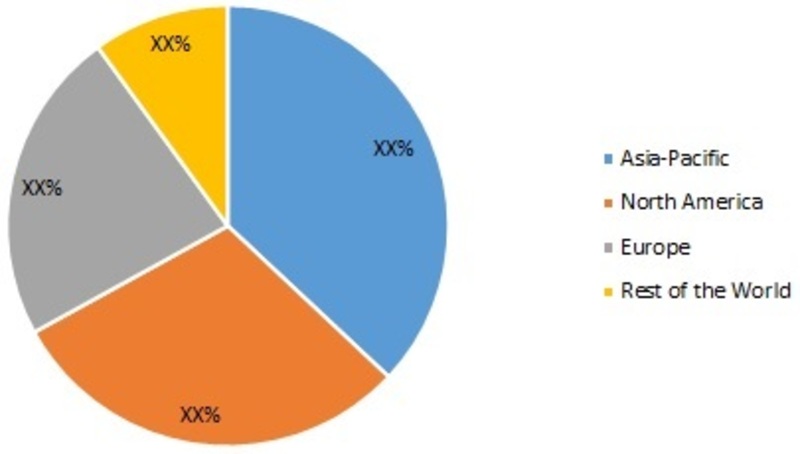 XX%
XX%
XX%
XX%

Asia-Pacific
North America
Europe
Rest of the World