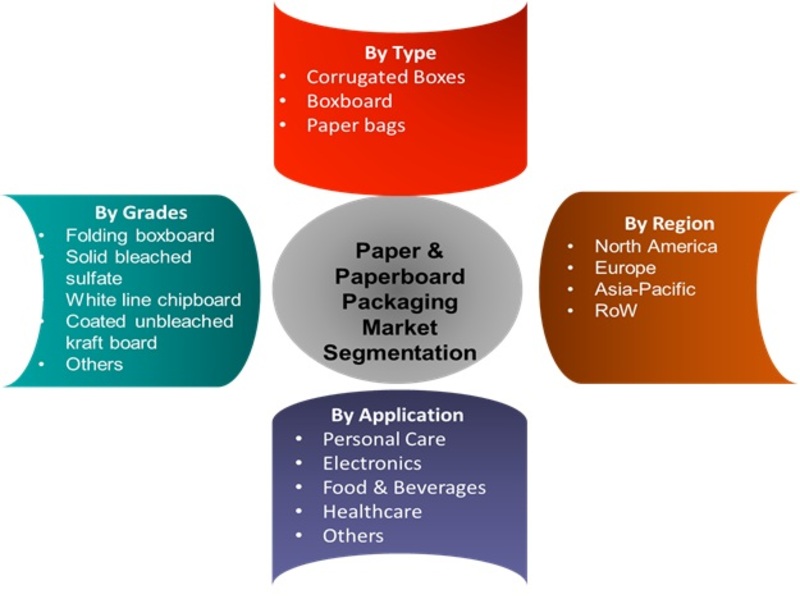 By Type
• Corrugated Boxes
• Boxboard
• Paper bags

By Grades
• Folding boxboard
• Solid bleached sulfate
• White line chipboard
• Coated unbleached kraft board
• Others

Paper & Paperboard Packaging Market Segmentation

By Region
• North America
• Europe
• Asia-Pacific
• RoW

By Application
• Personal Care
• Electronics
• Food & Beverages
• Healthcare
• Others