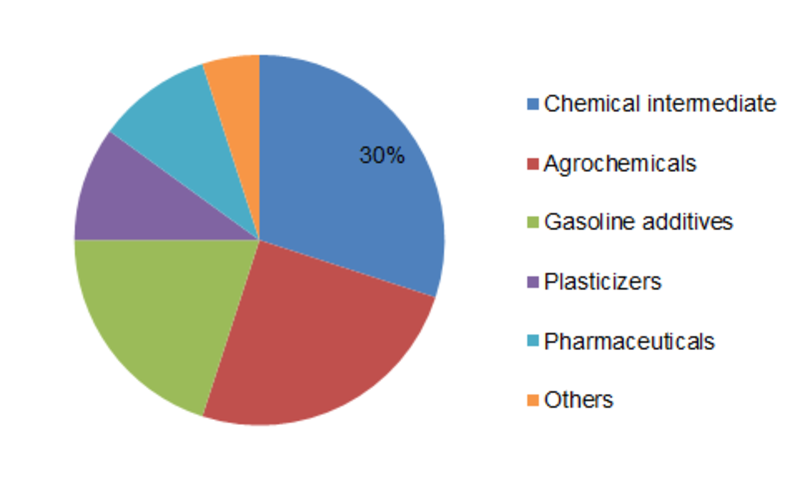 30%

Chemical intermediate
Agrochemicals
Gasoline additives
Plasticizers
Pharmaceuticals
Others