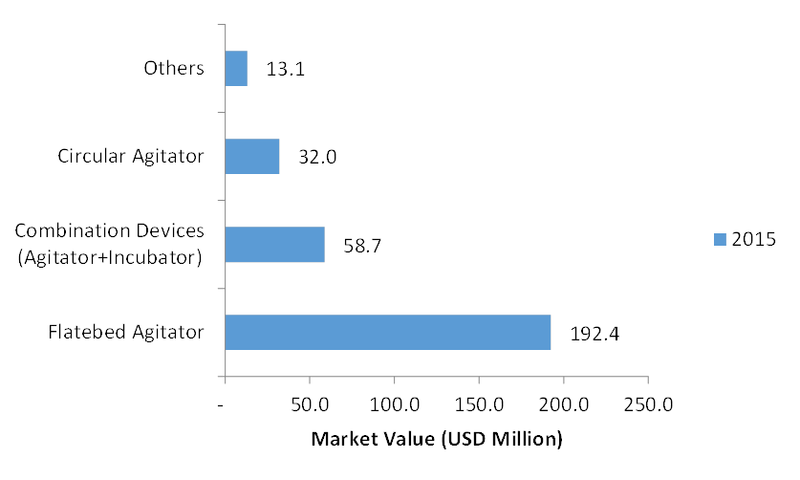 Others
13.1
Circular Agitator
32.0
Combination Devices (Agitator+Incubator)
58.7
Flatebed Agitator
192.4
2015
-
50.0
100.0
150.0
200.0
250.0
Market Value (USD Million)