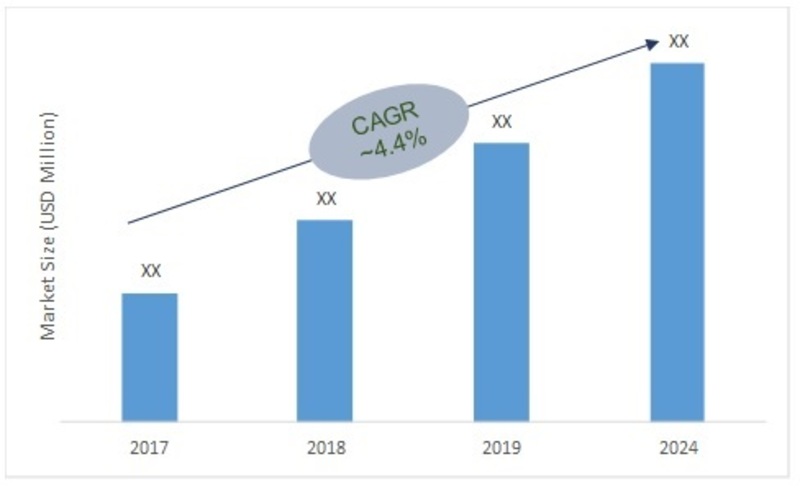 Market Size (USD Million)

CAGR
~4.4%

XX
XX
XX
XX

2017
2018
2019
2024