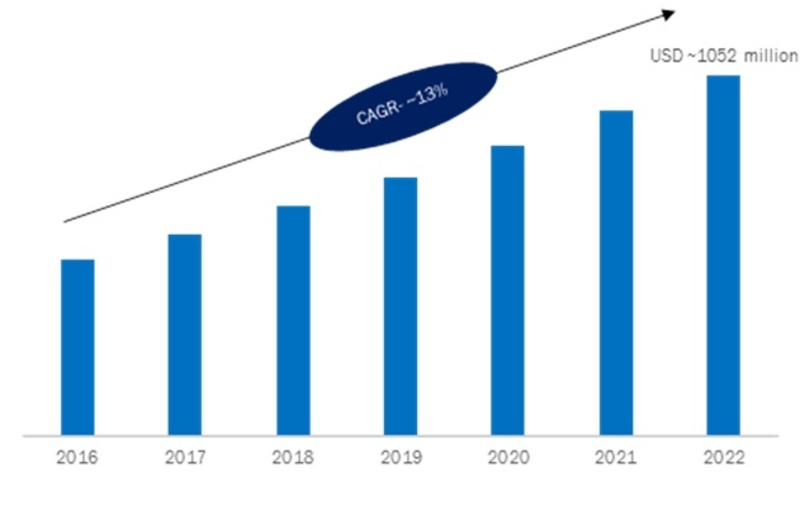 USD ~1052 million

CAGR- ~13%

2016
2017
2018
2019
2020
2021
2022