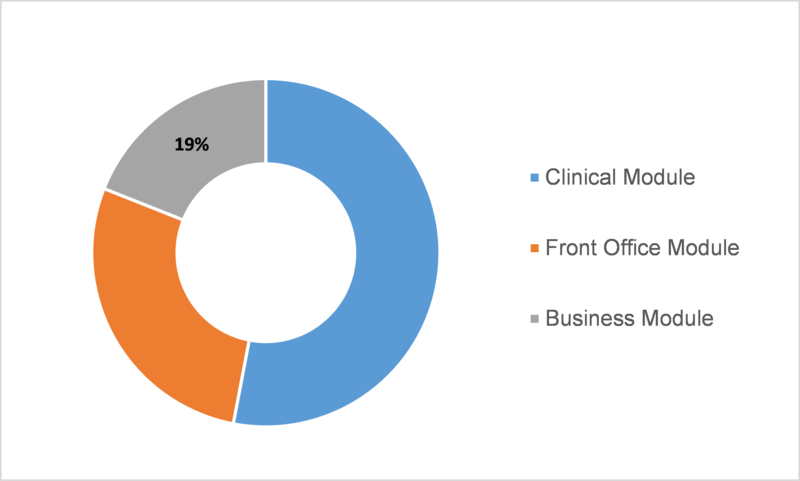 19%

Clinical Module

Front Office Module

Business Module