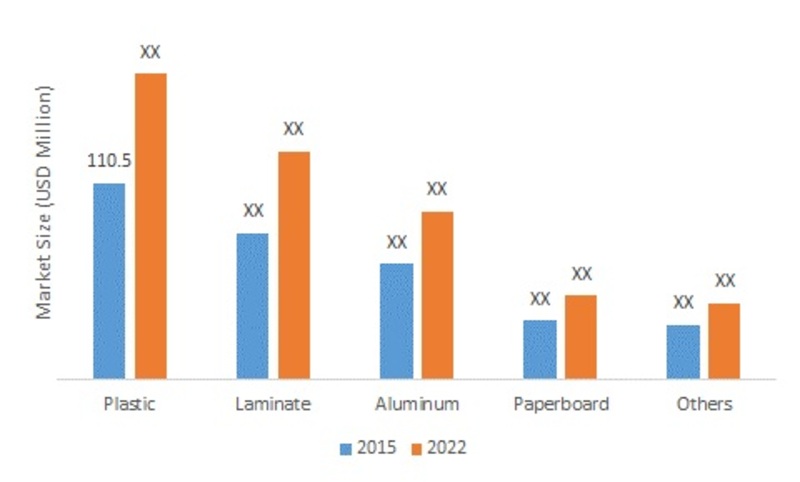 Market Size (USD Million)

110.5
XX
XX
XX
XX
XX
XX
XX
XX
XX

Plastic
Laminate
Aluminum
Paperboard
Others

2015
2022