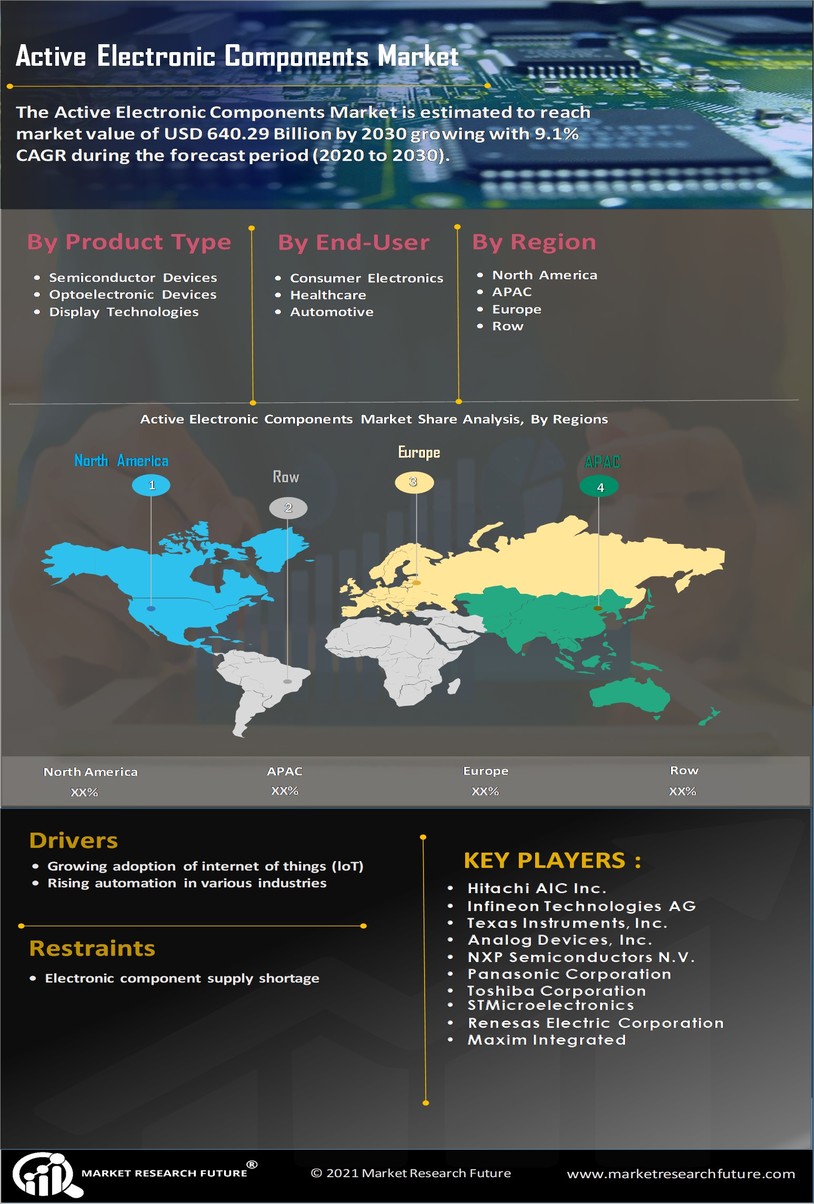 Active Electronic Components Market

The Active Electronic Components Market is estimated to reach market value of USD 640.29 Billion by 2030 growing with 9.1% CAGR during the forecast period (2020 to 2030).

By Product Type
- Semiconductor Devices
- Optoelectronic Devices
- Display Technologies

By End-User
- Consumer Electronics
- Healthcare
- Automotive

By Region
- North America
- APAC
- Europe
- Row

Active Electronic Components Market Share Analysis, By Regions

North America 1
Row 2
Europe 3
APAC 4

| North America | APAC | Europe | Row |
|---|---|---|---|
| XX% | XX% | XX% | XX% |

Drivers
- Growing adoption of internet of things (IoT)
- Rising automation in various industries

Restraints
- Electronic component supply shortage

KEY PLAYERS :
- Hitachi AIC Inc.
- Infineon Technologies AG
- Texas Instruments, Inc.
- Analog Devices, Inc.
- NXP Semiconductors N.V.
- Panasonic Corporation
- Toshiba Corporation
- STMicroelectronics
- Renesas Electric Corporation
- Maxim Integrated

MARKET RESEARCH FUTURE®
© 2021 Market Research Future
www.marketresearchfuture.com