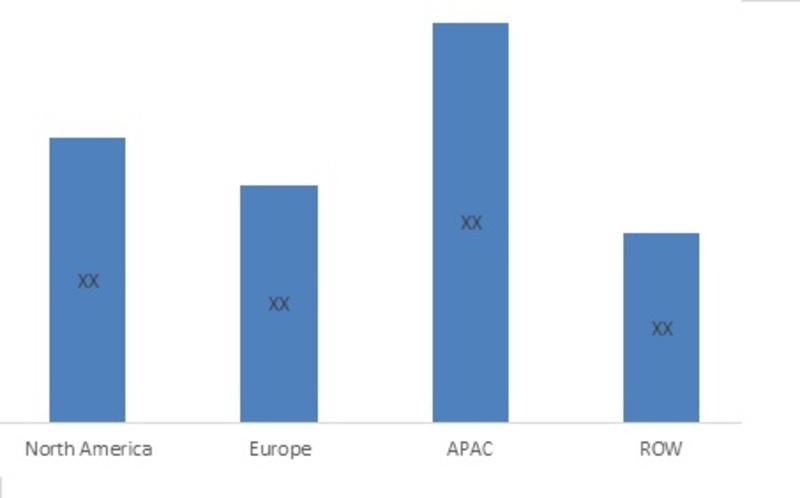 XX
XX
XX
XX

North America
Europe
APAC
ROW