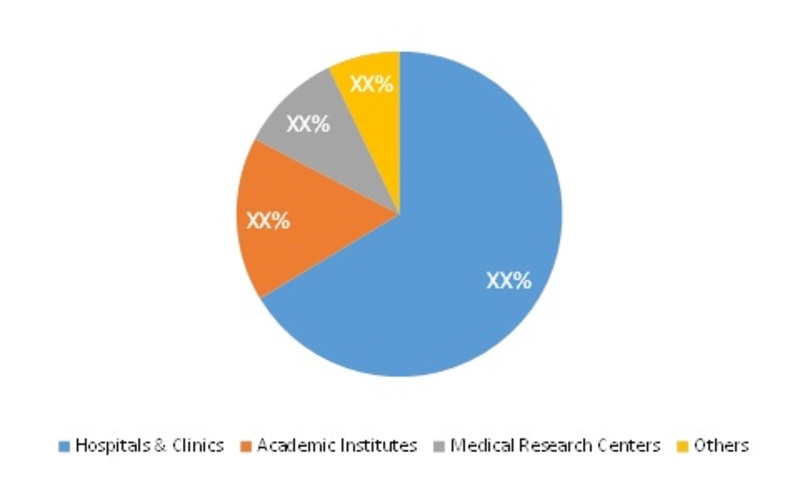 XX%
XX%
XX%
XX%

Hospitals & Clinics Academic Institutes Medical Research Centers Others