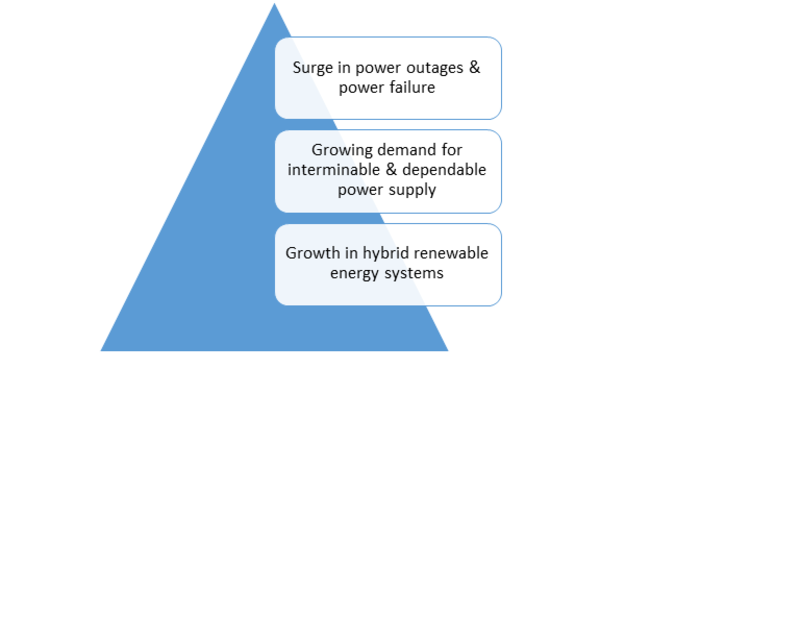 Surge in power outages & power failure

Growing demand for interminable & dependable power supply

Growth in hybrid renewable energy systems