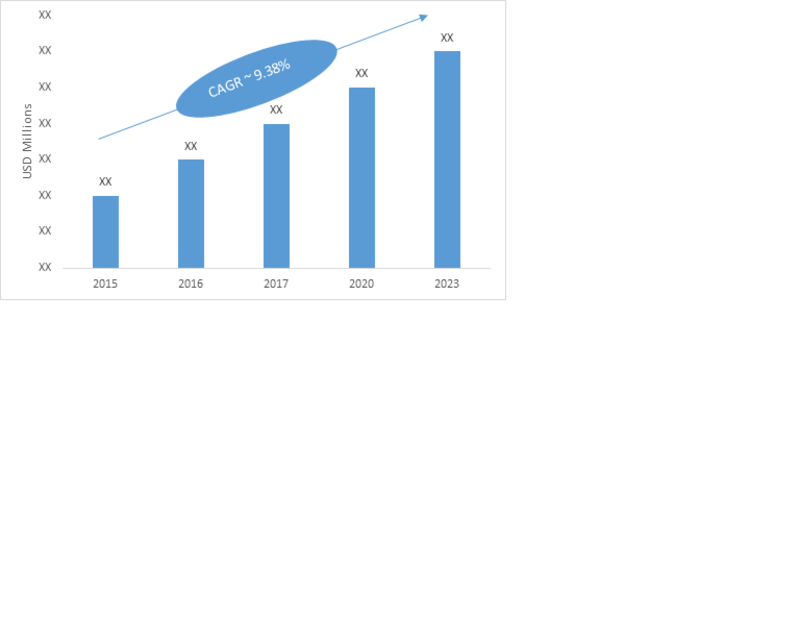 XX
XX
XX
XX
XX
XX
XX
XX

USD Millions

CAGR ~ 9.38%

XX
XX
XX
XX
XX

2015
2016
2017
2020
2023