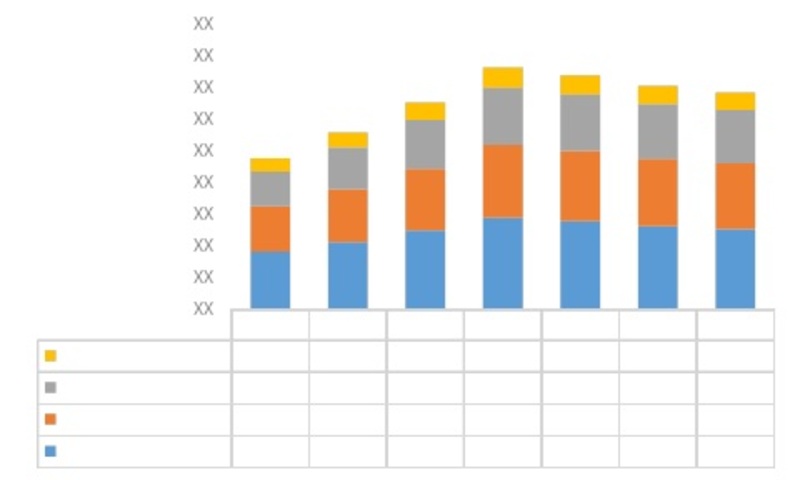 XX
XX
XX
XX
XX
XX
XX
XX
XX
XX